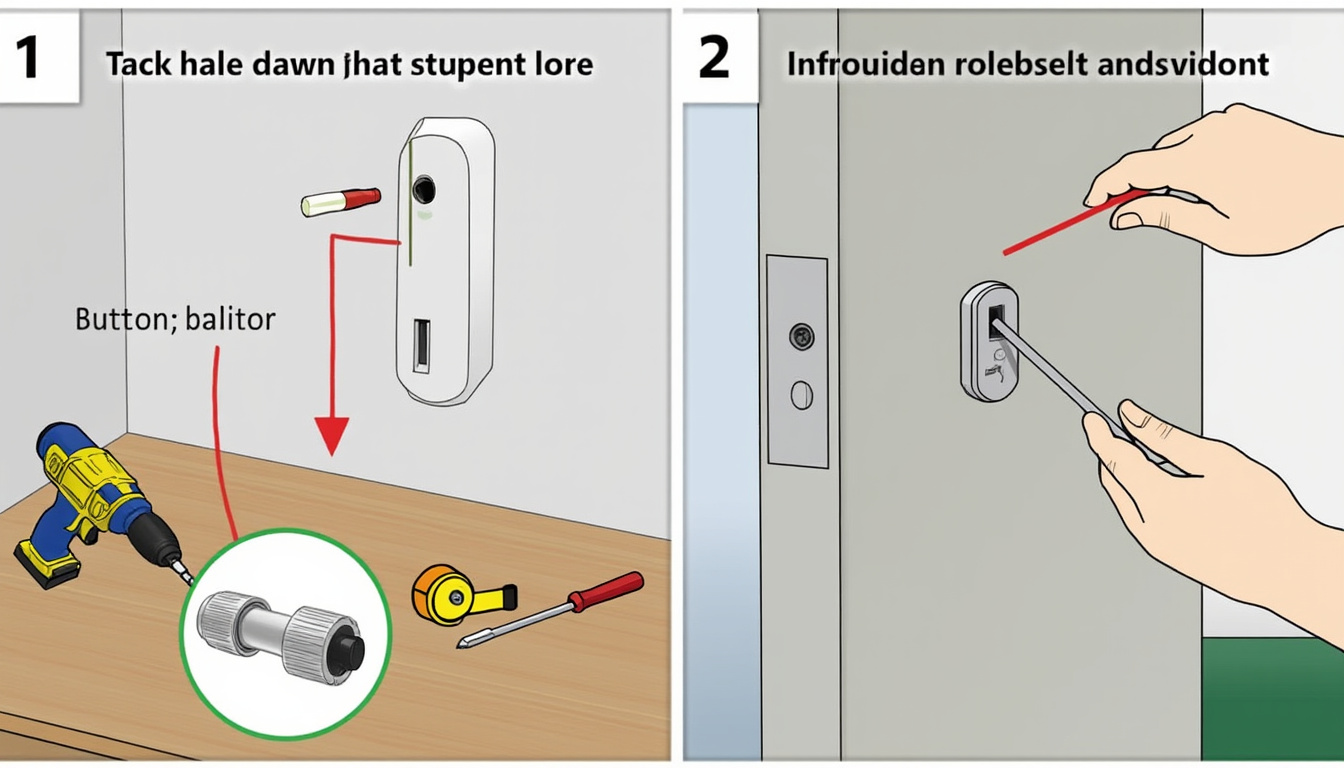 1

Tack hale dawn jhat stupent lore

Button; balitor

2

Infrouiden rolebselt andsvidont